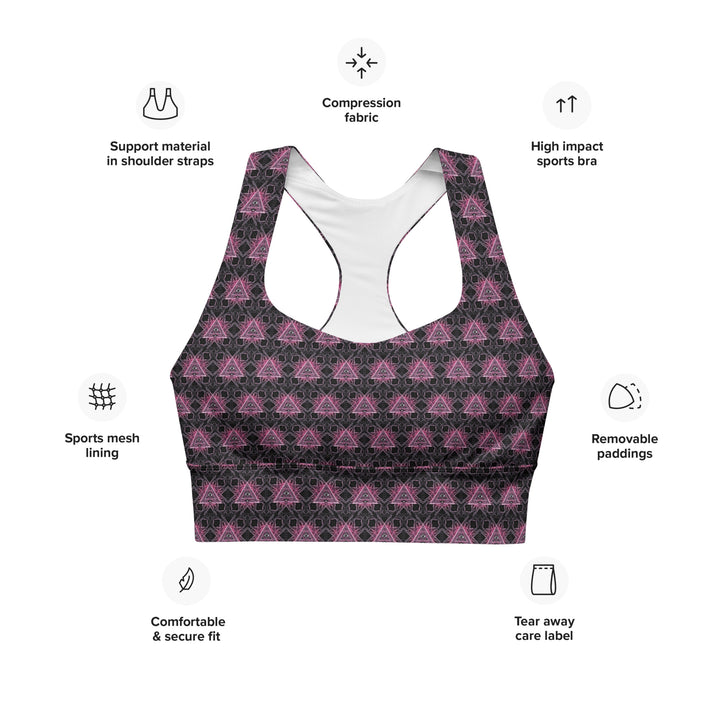 Compression fabric

Support material in shoulder straps

High impact sports bra

Sports mesh lining

Removable paddings

Comfortable & secure fit

Tear away care label