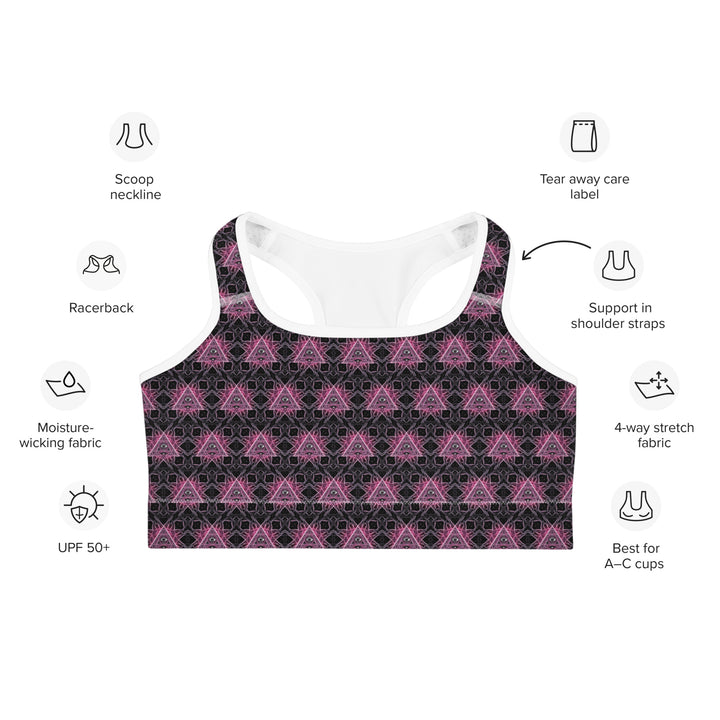 Scoop neckline

Racerback

Moisture-wicking fabric

UPF 50+

Tear away care label

Support in shoulder straps

4-way stretch fabric

Best for A–C cups