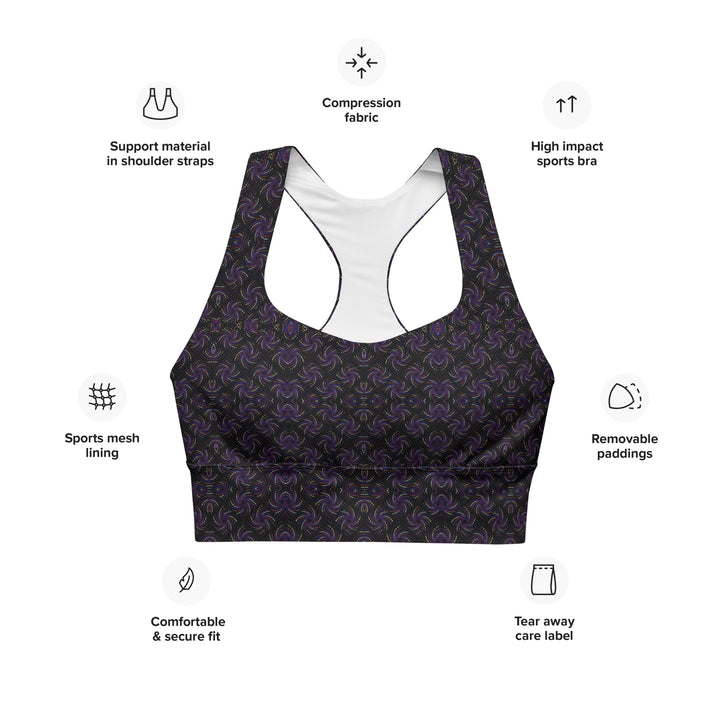 Compression fabric

Support material in shoulder straps

High impact sports bra

Sports mesh lining

Removable paddings

Comfortable & secure fit

Tear away care label